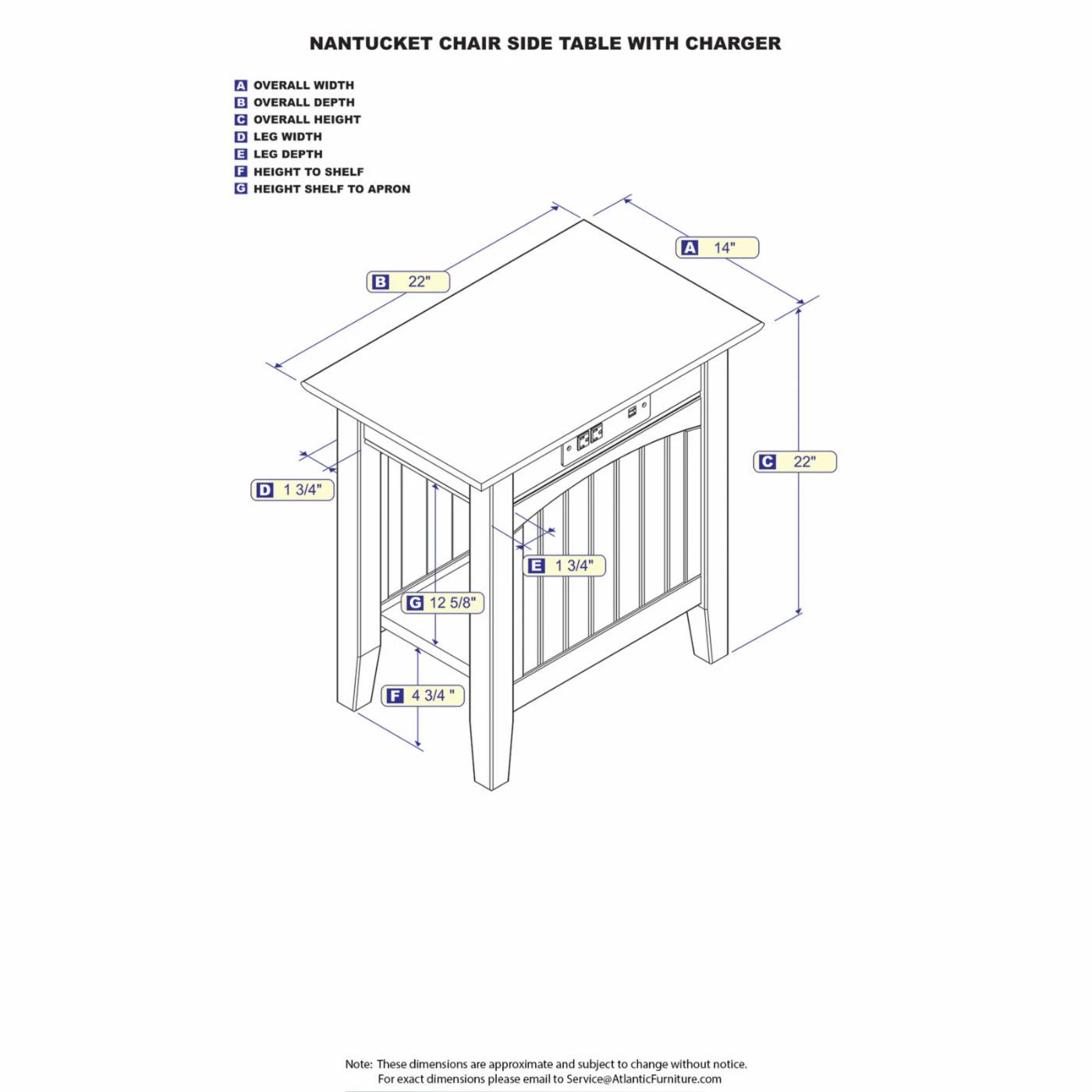 NANTUCKET CHAIR SIDE TABLE WITH CHARGER

A OVERALL WIDTH
B OVERALL DEPTH
C OVERALL HEIGHT
D LEG WIDTH
E LEG DEPTH
F HEIGHT TO SHELF
G HEIGHT SHELF TO APRON

A 14"

B 22"

C 22"

D 1 3/4"

E 1 3/4"

G 12 5/8"

F 4 3/4 "

Note: These dimensions are approximate and subject to change without notice.
For exact dimensions please email to Service@AtlanticFurniture.com