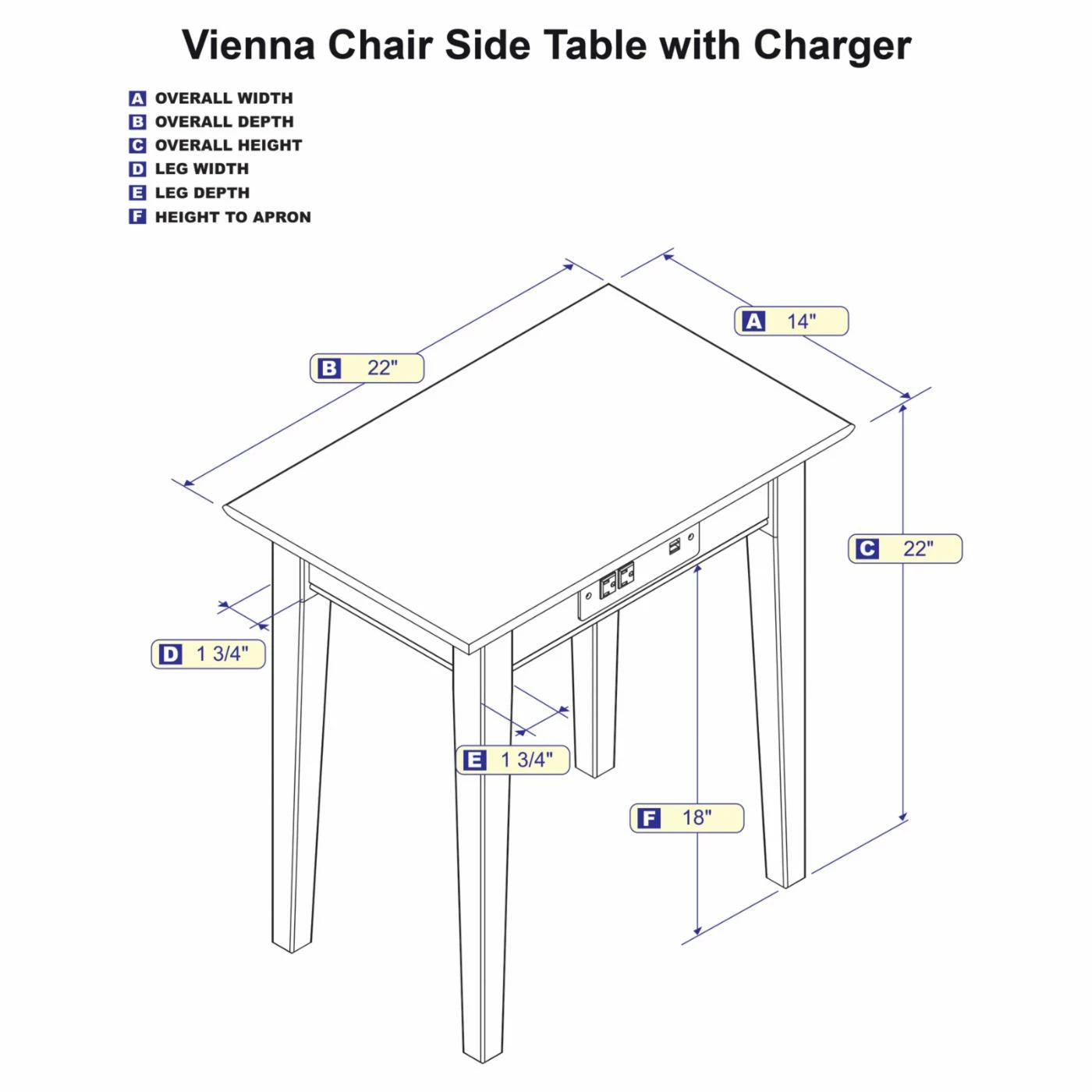 Vienna Chair Side Table with Charger

A OVERALL WIDTH
B OVERALL DEPTH
C OVERALL HEIGHT
D LEG WIDTH
E LEG DEPTH
F HEIGHT TO APRON

A 14"

B 22"

C 22"

D 1 3/4"

E 1 3/4"

F 18"