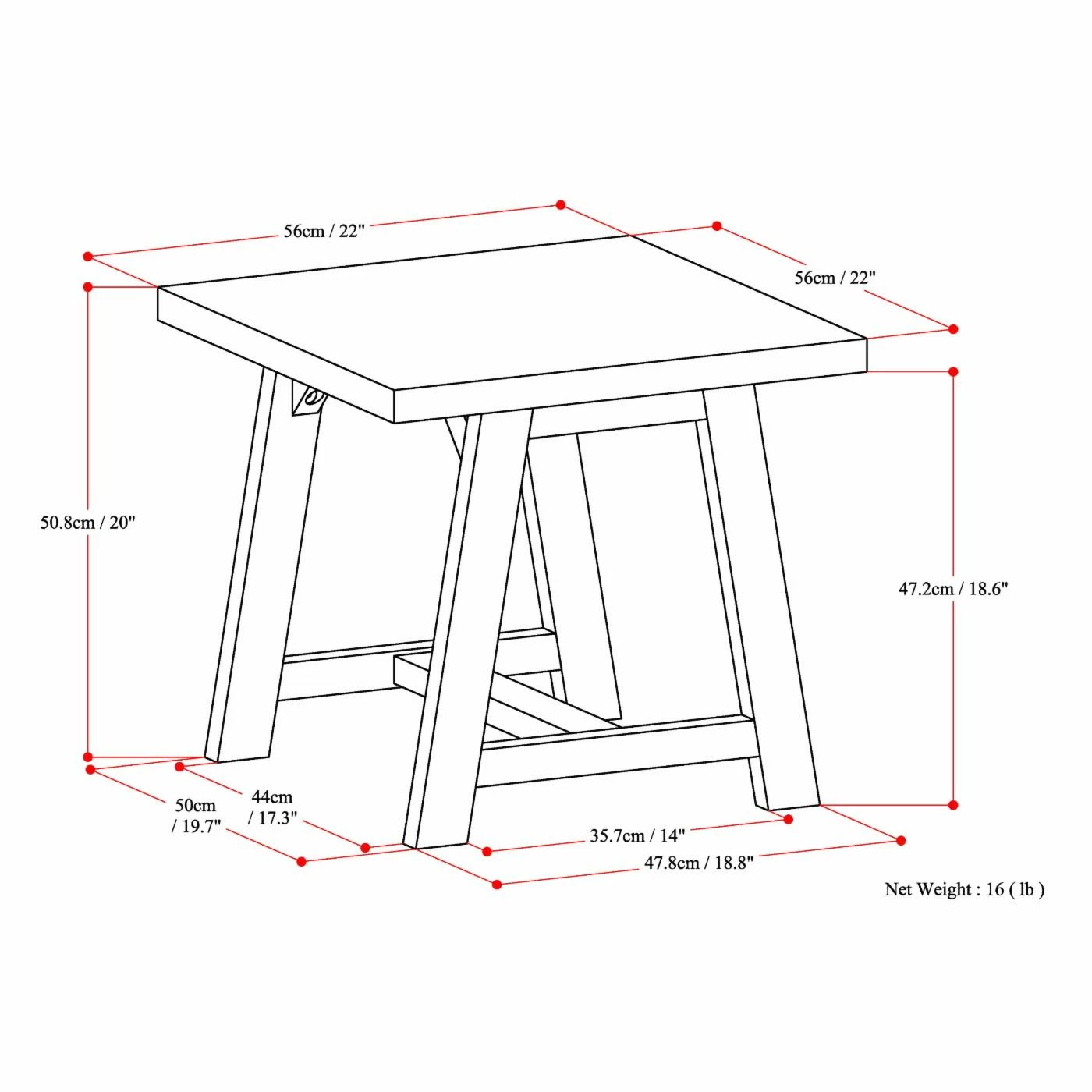 56cm / 22"

56cm / 22"

50.8cm / 20"

47.2cm / 18.6"

50cm / 19.7"

44cm / 17.3"

35.7cm / 14"

47.8cm / 18.8"

Net Weight : 16 ( lb )