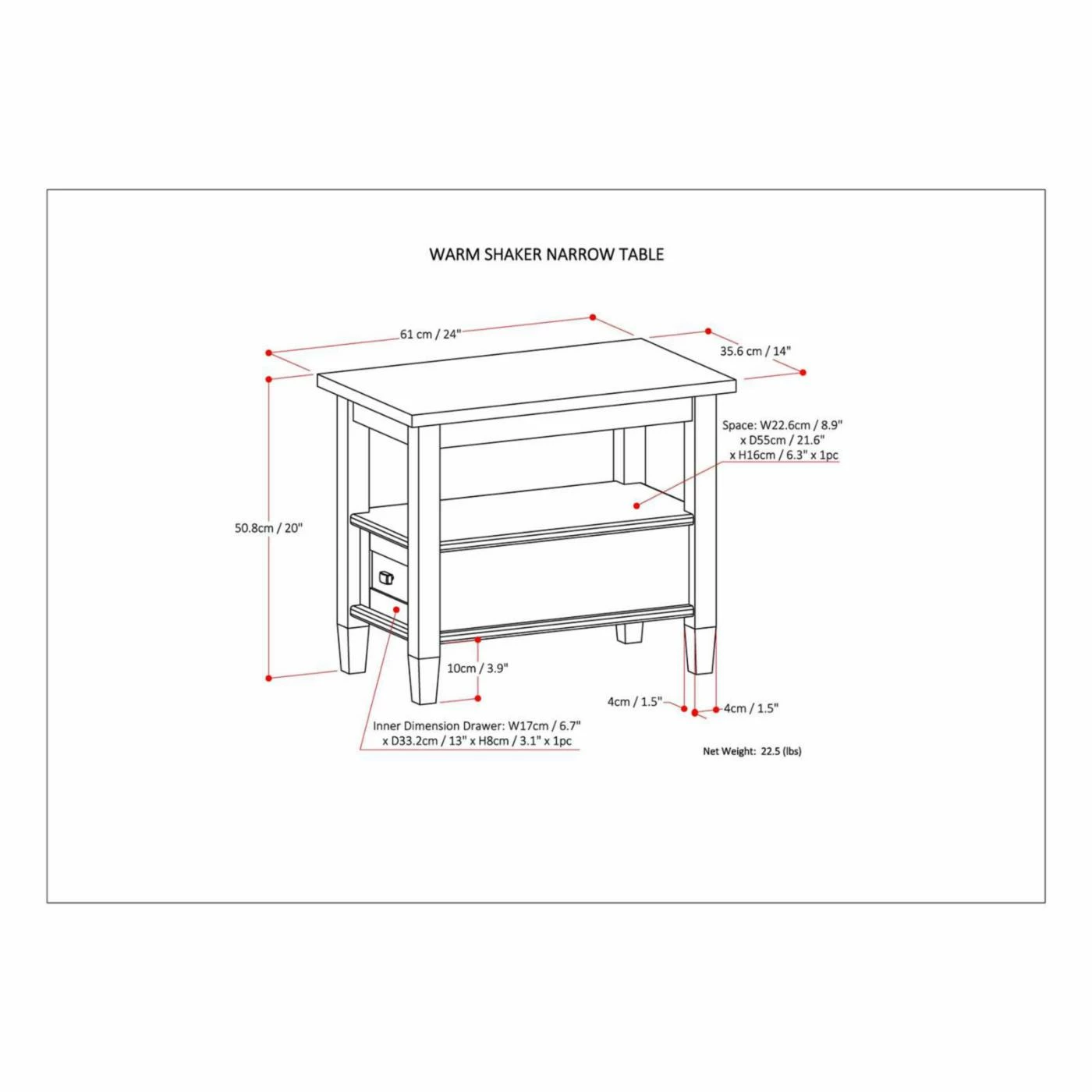 WARM SHAKER NARROW TABLE

61 cm / 24"

35.6 cm / 14"

Space: W22.6cm / 8.9" x D55cm / 21.6" x H16cm / 6.3" x 1pc

50.8cm / 20"

10cm / 3.9"

4cm / 1.5"

4cm / 1.5"

Inner Dimension Drawer: W17cm / 6.7" x D33.2cm / 13" x H8cm / 3.1" x 1pc

Net Weight: 22.5 (lbs)