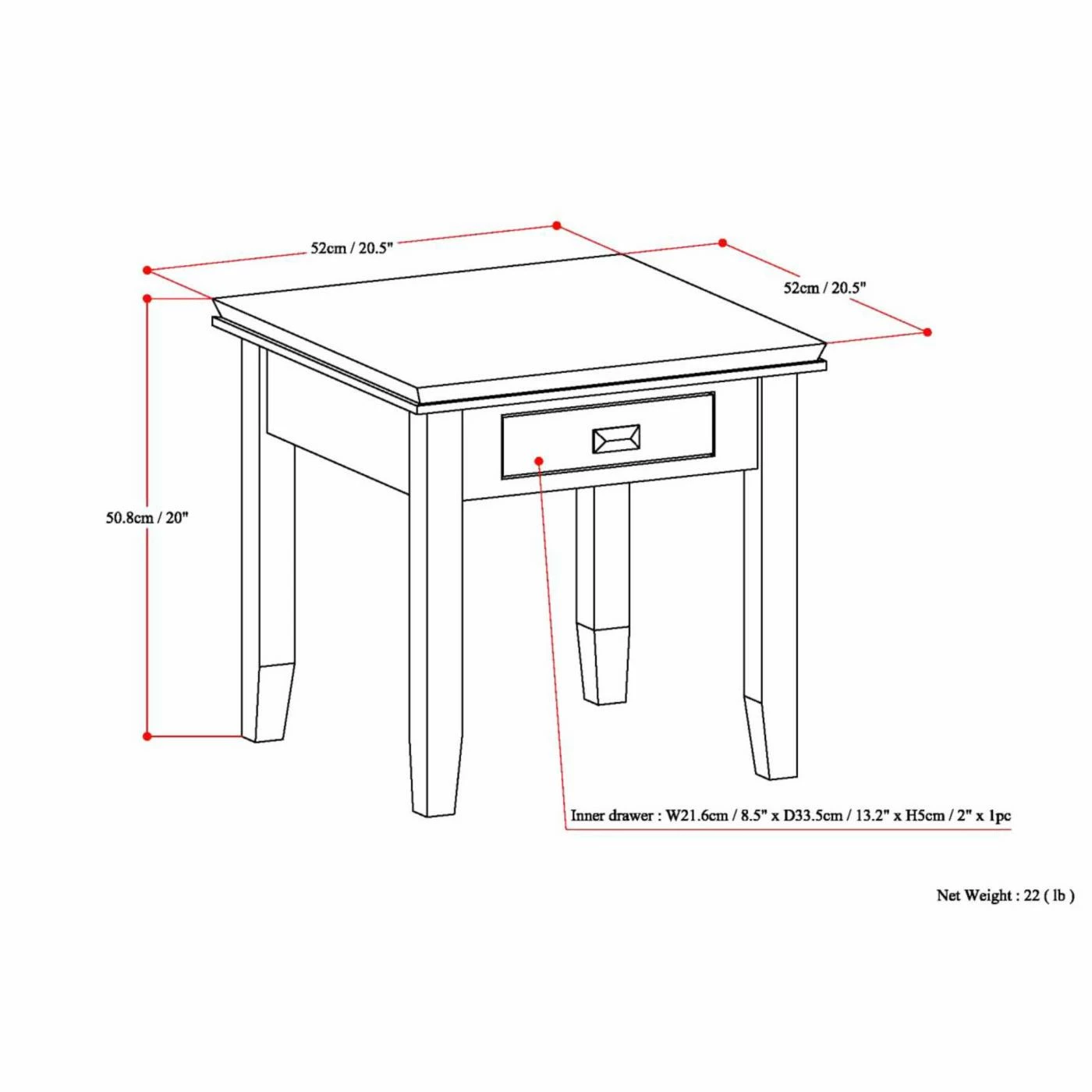 52cm / 20.5"

52cm / 20.5"

50.8cm / 20"

Inner drawer : W21.6cm / 8.5" x D33.5cm / 13.2" x H5cm / 2" x 1pc

Net Weight : 22 ( lb )