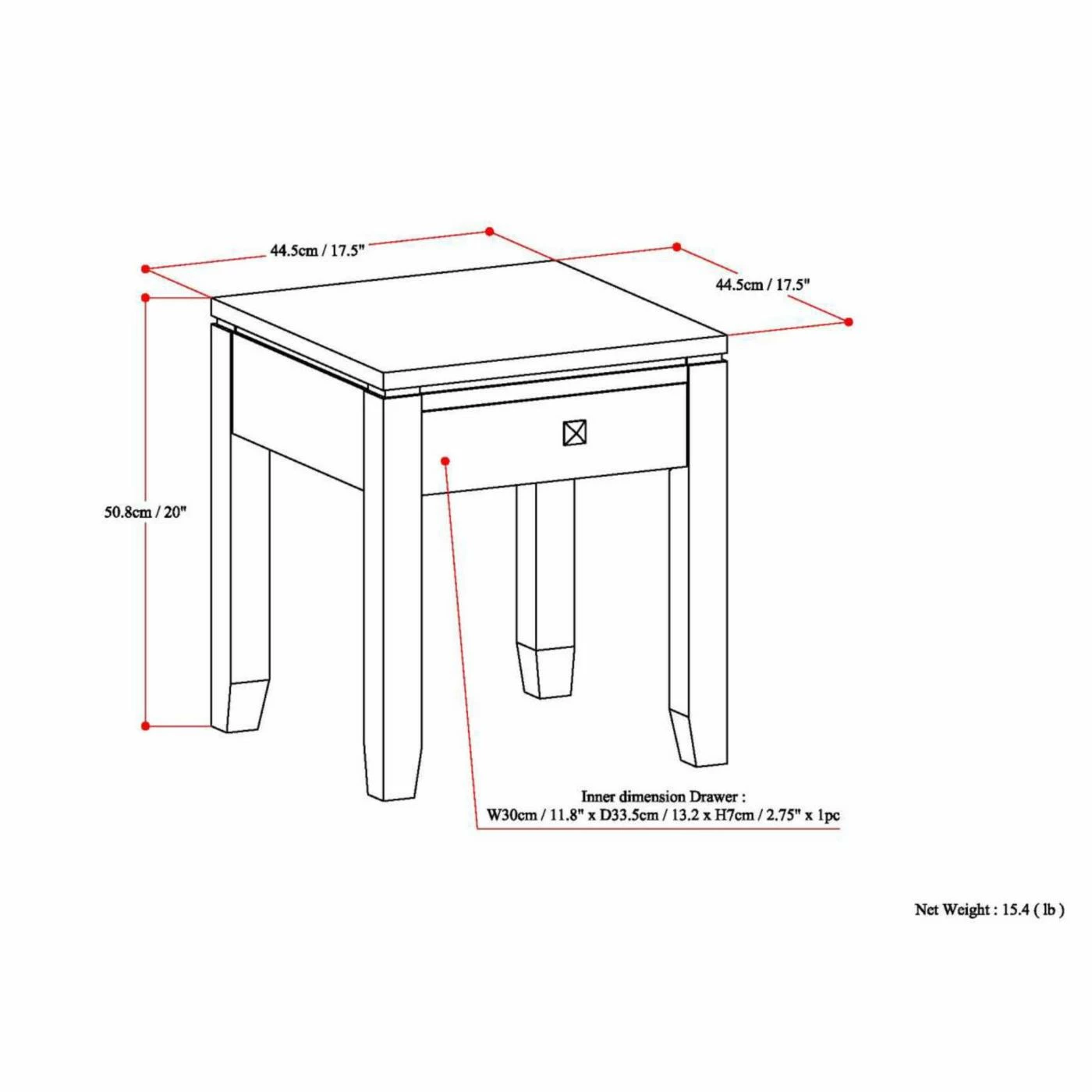 44.5cm / 17.5"

44.5cm / 17.5"

50.8cm / 20"

Inner dimension Drawer :
W30cm / 11.8" x D33.5cm / 13.2 x H7cm / 2.75" x 1pc

Net Weight : 15.4 ( lb )