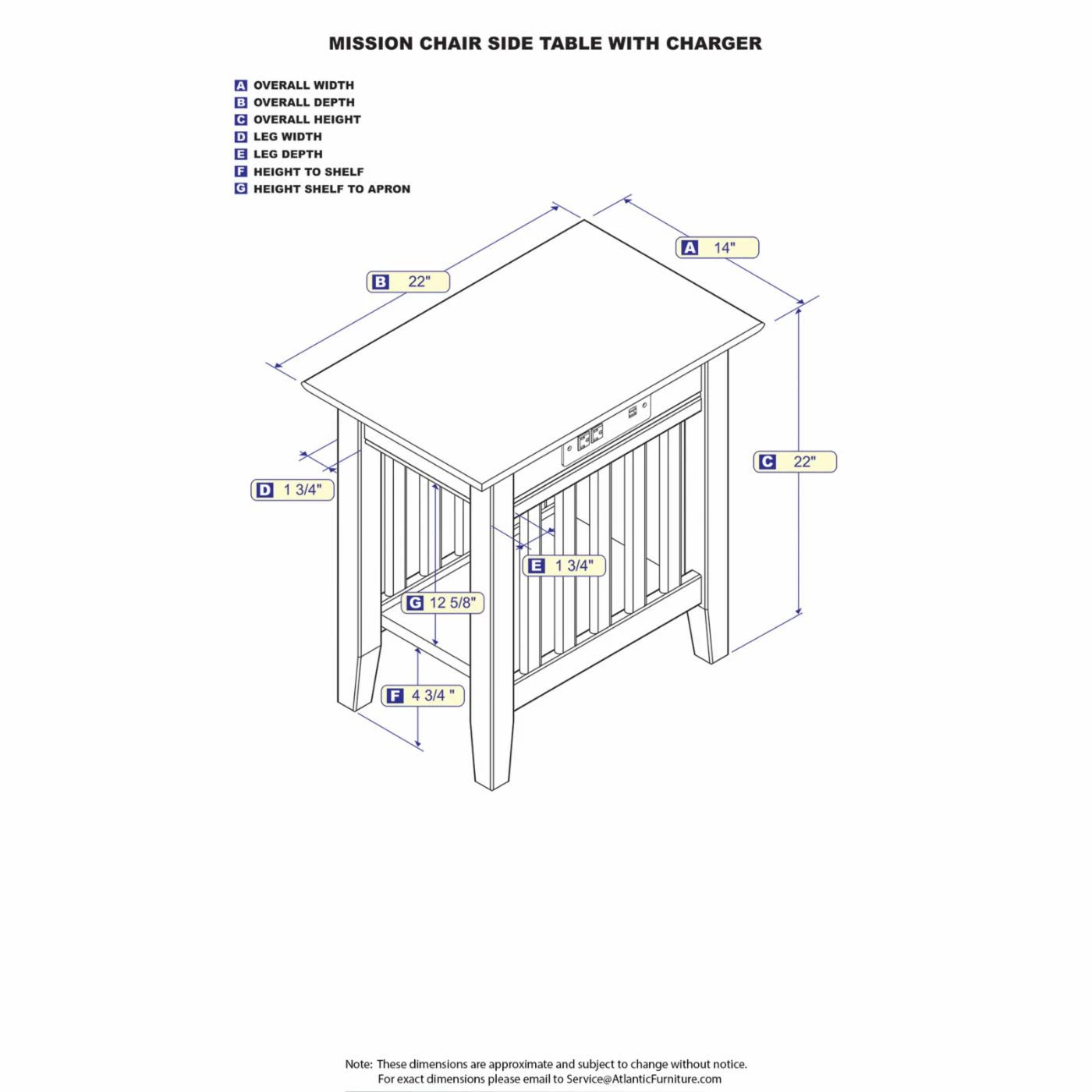 MISSION CHAIR SIDE TABLE WITH CHARGER

A OVERALL WIDTH
B OVERALL DEPTH
C OVERALL HEIGHT
D LEG WIDTH
E LEG DEPTH
F HEIGHT TO SHELF
G HEIGHT SHELF TO APRON

A 14"
B 22"
C 22"
D 1 3/4"
E 1 3/4"
G 12 5/8"
F 4 3/4 "

Note: These dimensions are approximate and subject to change without notice.
For exact dimensions please email to Service@AtlanticFurniture.com