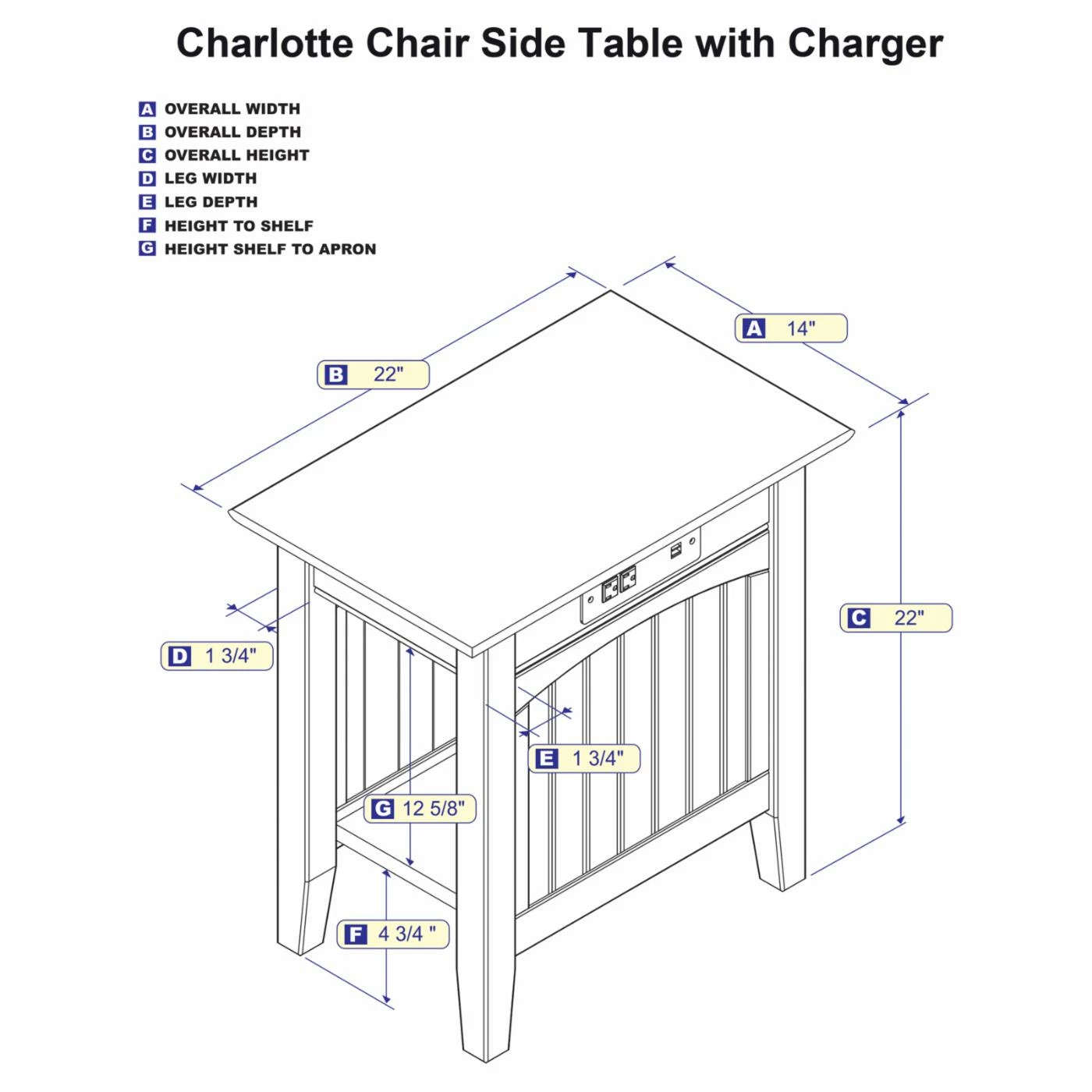 Charlotte Chair Side Table with Charger

A OVERALL WIDTH
B OVERALL DEPTH
C OVERALL HEIGHT
D LEG WIDTH
E LEG DEPTH
F HEIGHT TO SHELF
G HEIGHT SHELF TO APRON

A 14"

B 22"

C 22"

D 1 3/4"

E 1 3/4"

G 12 5/8"

F 4 3/4 "