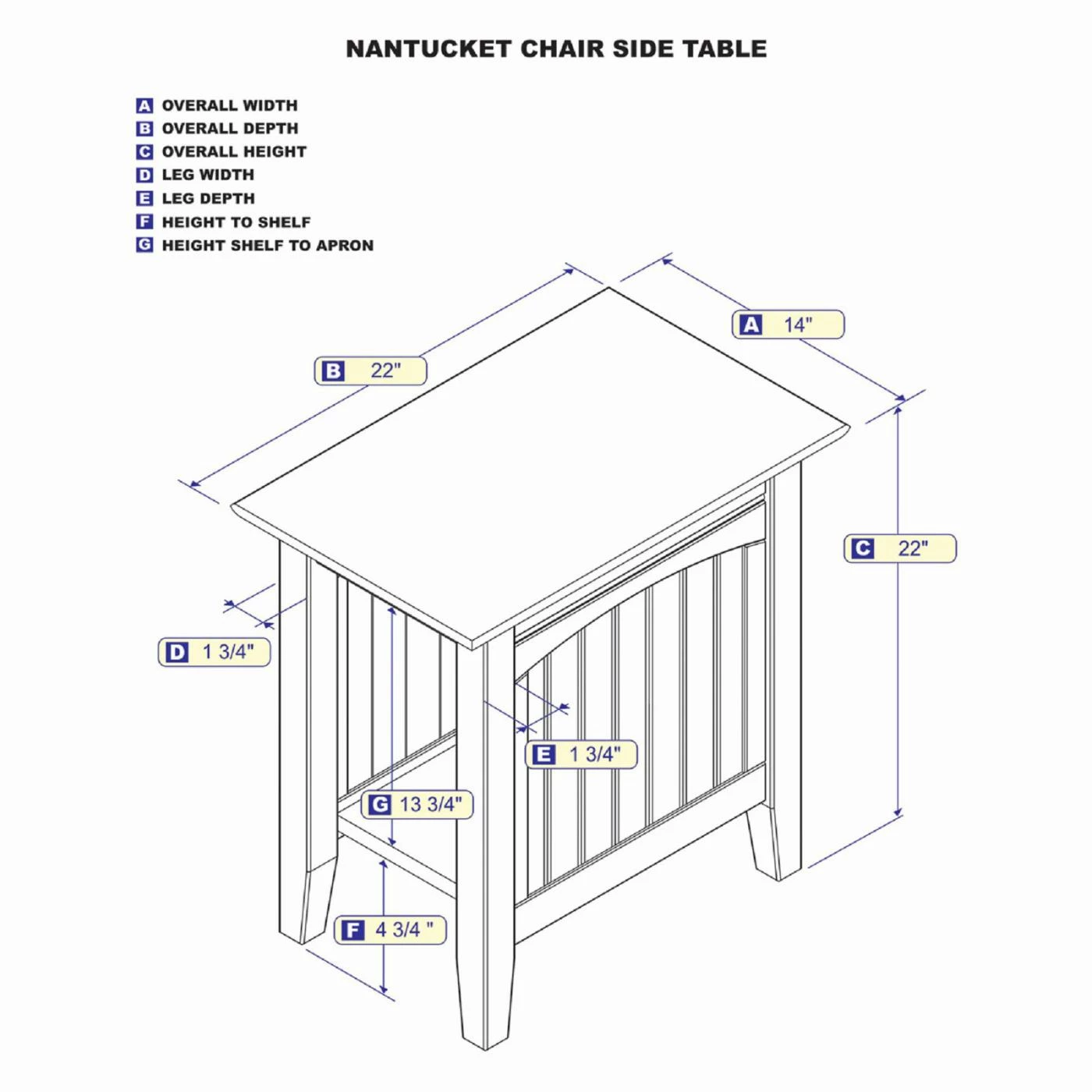 NANTUCKET CHAIR SIDE TABLE

A OVERALL WIDTH
B OVERALL DEPTH
C OVERALL HEIGHT
D LEG WIDTH
E LEG DEPTH
F HEIGHT TO SHELF
G HEIGHT SHELF TO APRON

A 14"

B 22"

C 22"

D 1 3/4"

E 1 3/4"

G 13 3/4"

F 4 3/4 "