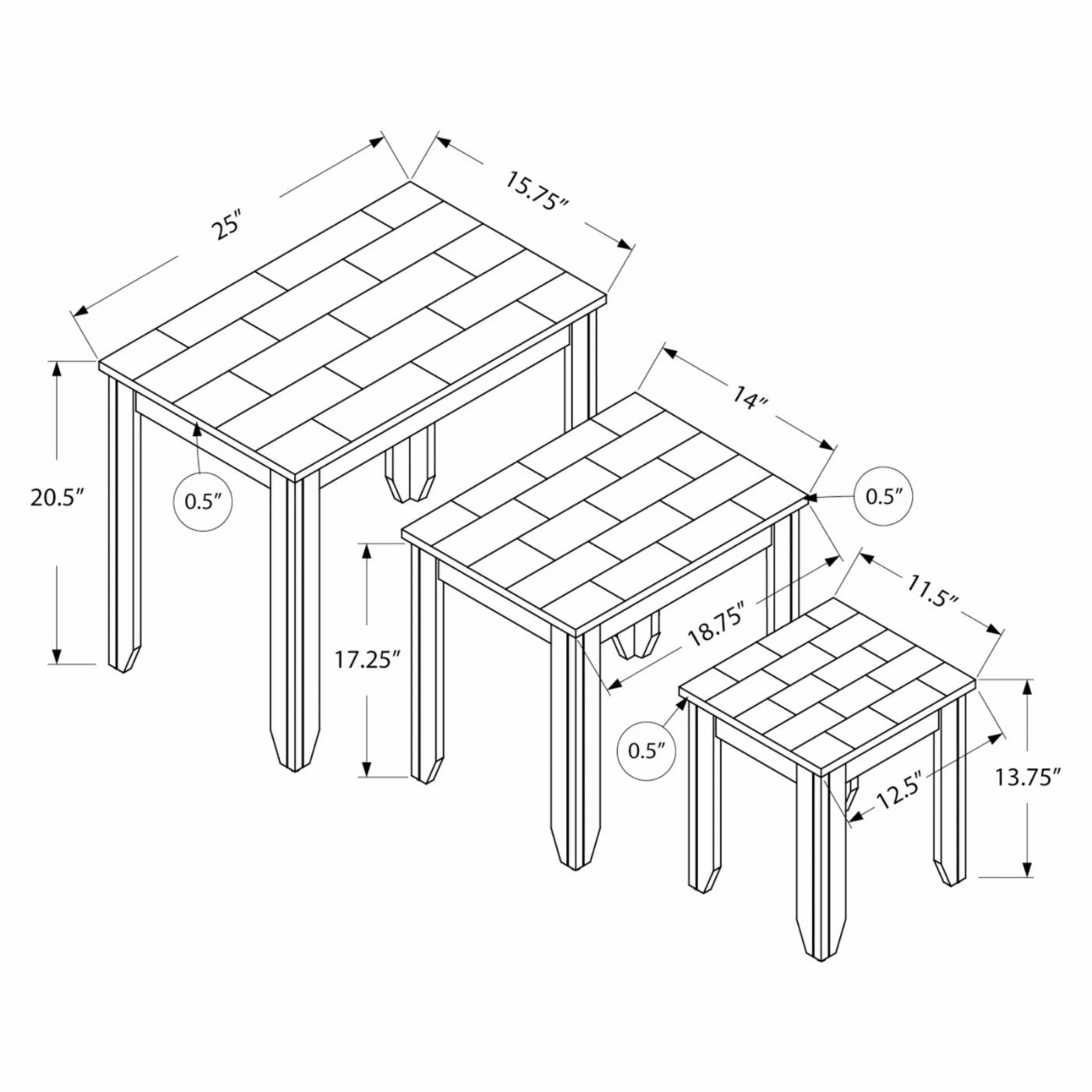 25″
15.75″
20.5″
0.5″
14″
0.5″
17.25″
18.75″
11.5″
0.5″
12.5″
13.75″