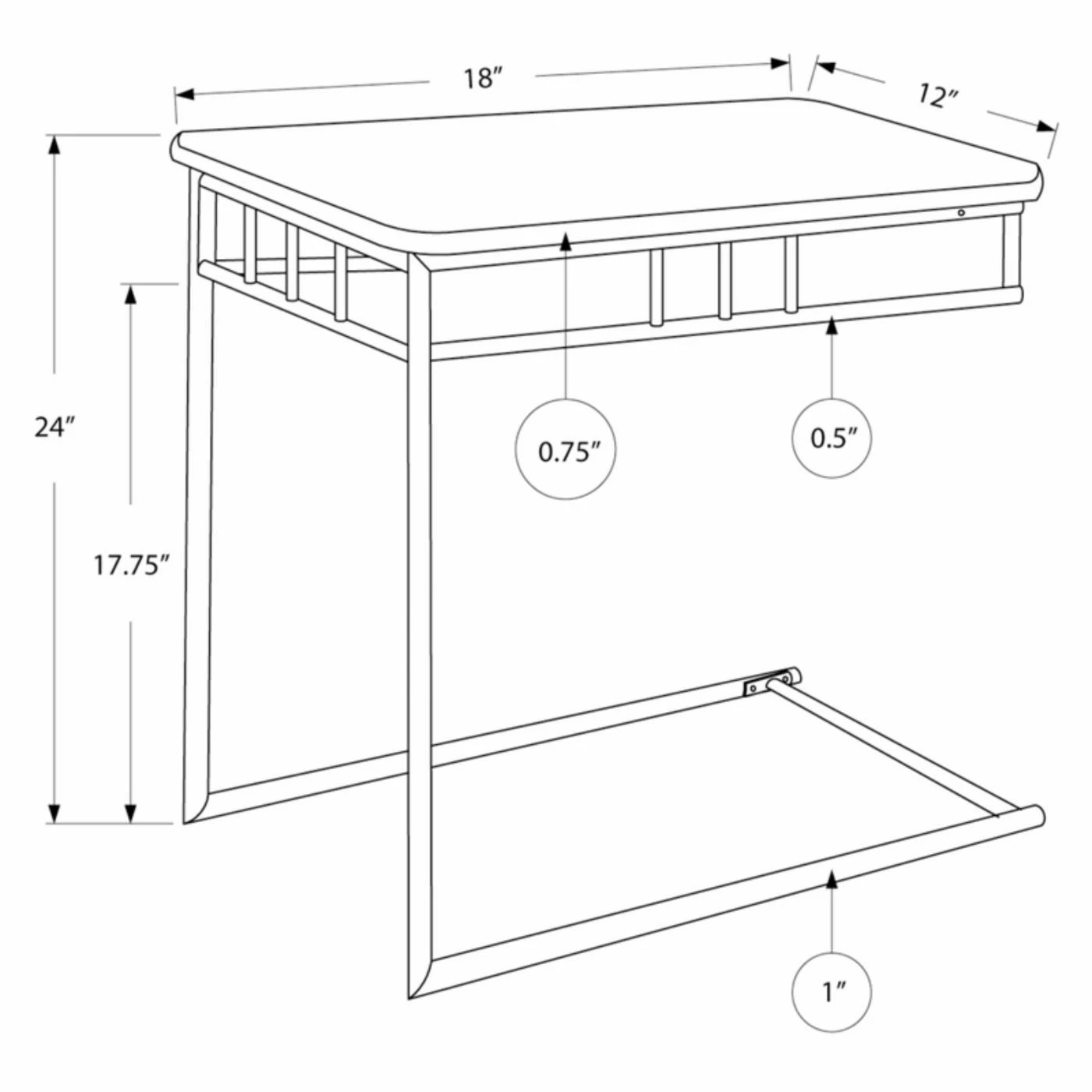 18″

12″

24″

17.75″

0.75″

0.5″

1″