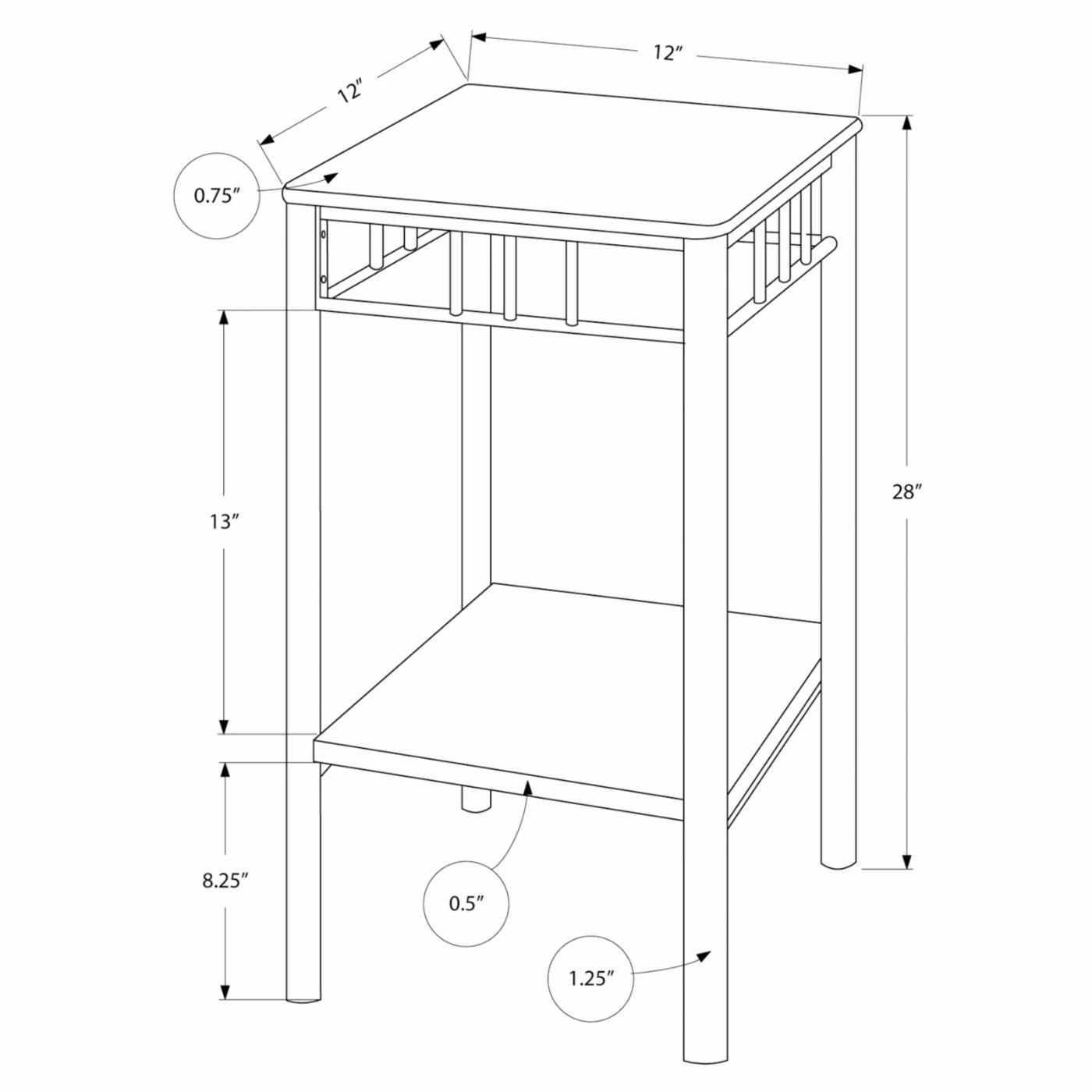 12″

12″

0.75″

28″

13″

8.25″

0.5″

1.25″