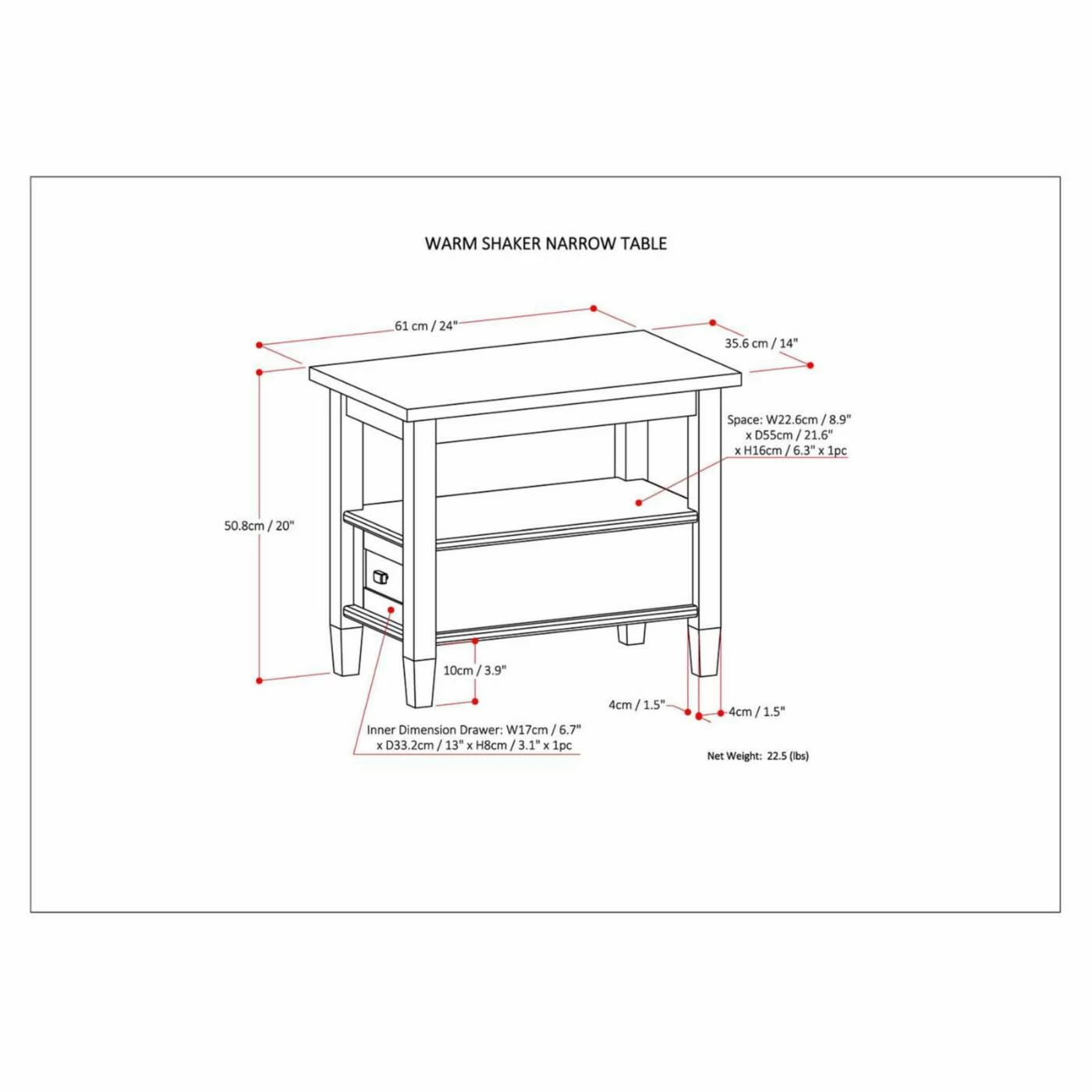 WARM SHAKER NARROW TABLE

61 cm / 24"

35.6 cm / 14"

Space: W22.6cm / 8.9" x D55cm / 21.6" x H16cm / 6.3" x 1pc

50.8cm / 20"

10cm / 3.9"

4cm / 1.5"

4cm / 1.5"

Inner Dimension Drawer: W17cm / 6.7" x D33.2cm / 13" x H8cm / 3.1" x 1pc

Net Weight: 22.5 (lbs)