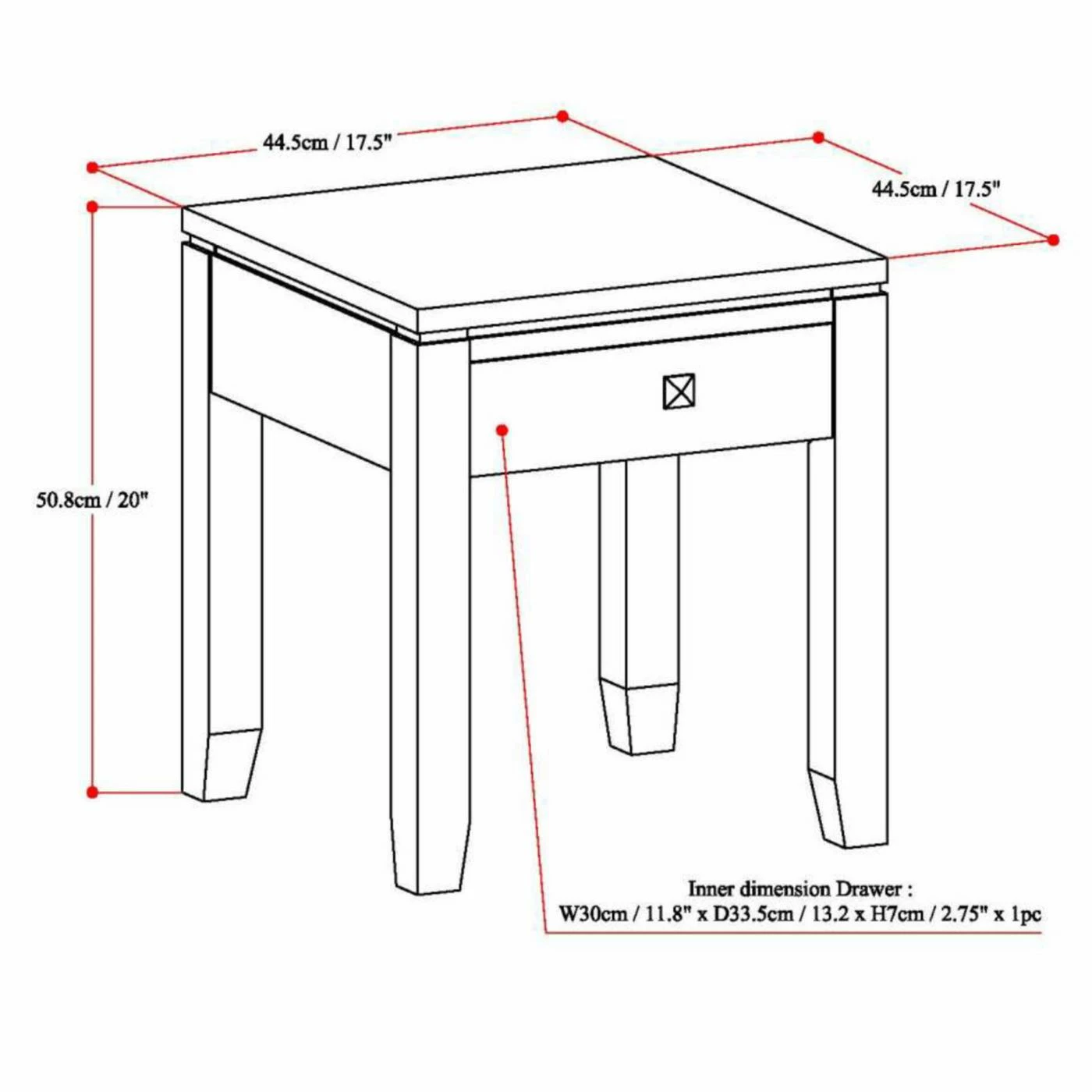 44.5cm / 17.5"

44.5cm / 17.5"

50.8cm / 20"

Inner dimension Drawer :
W30cm / 11.8" x D33.5cm / 13.2 x H7cm / 2.75" x 1pc